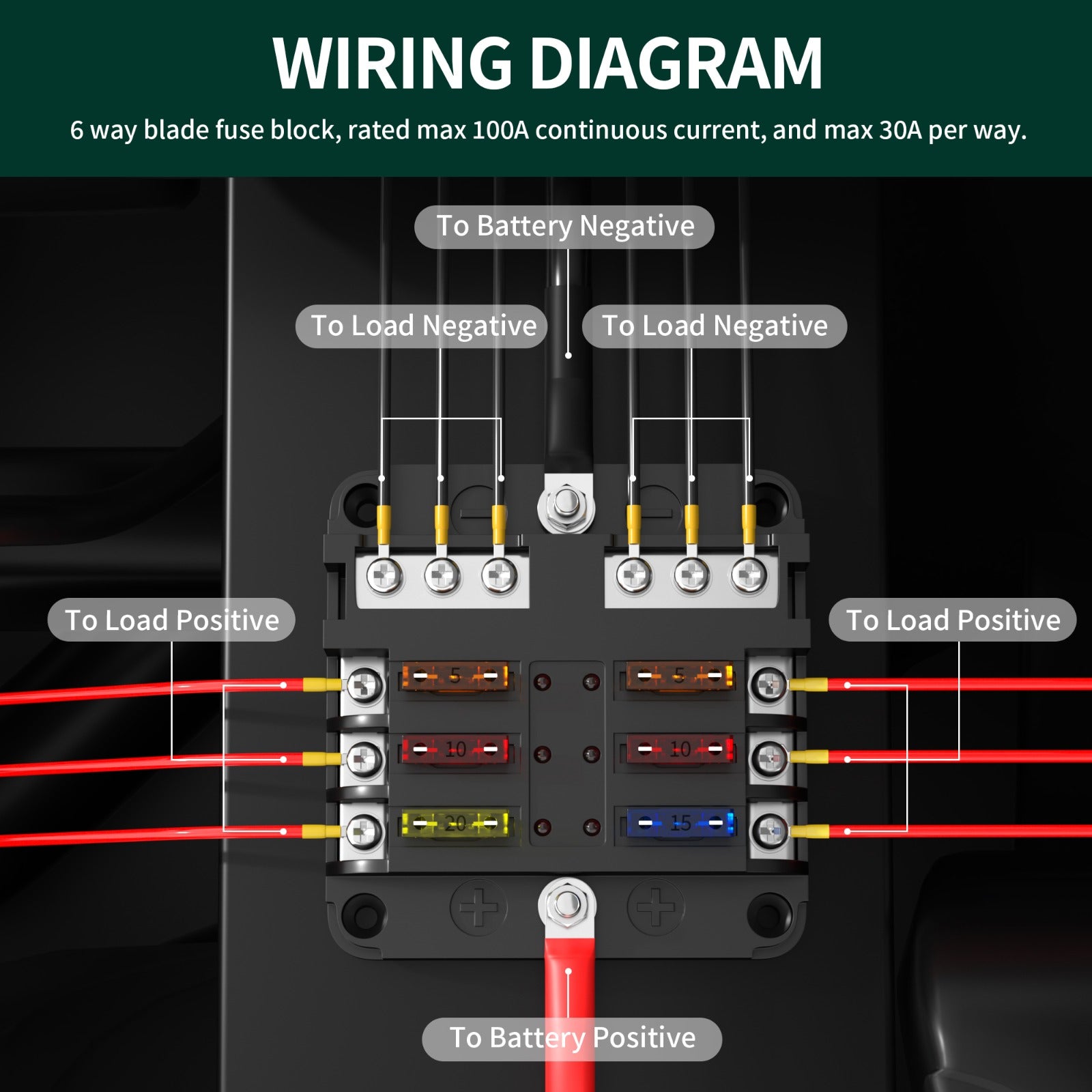 WIRING DIAGRAM

6 way blade fuse block, rated max 100A continuous current, and max 30A per way.

To Battery Negative

To Load Negative

To Load Negative

To Load Positive

To Load Positive

5

5

10

10

20

15

To Battery Positive