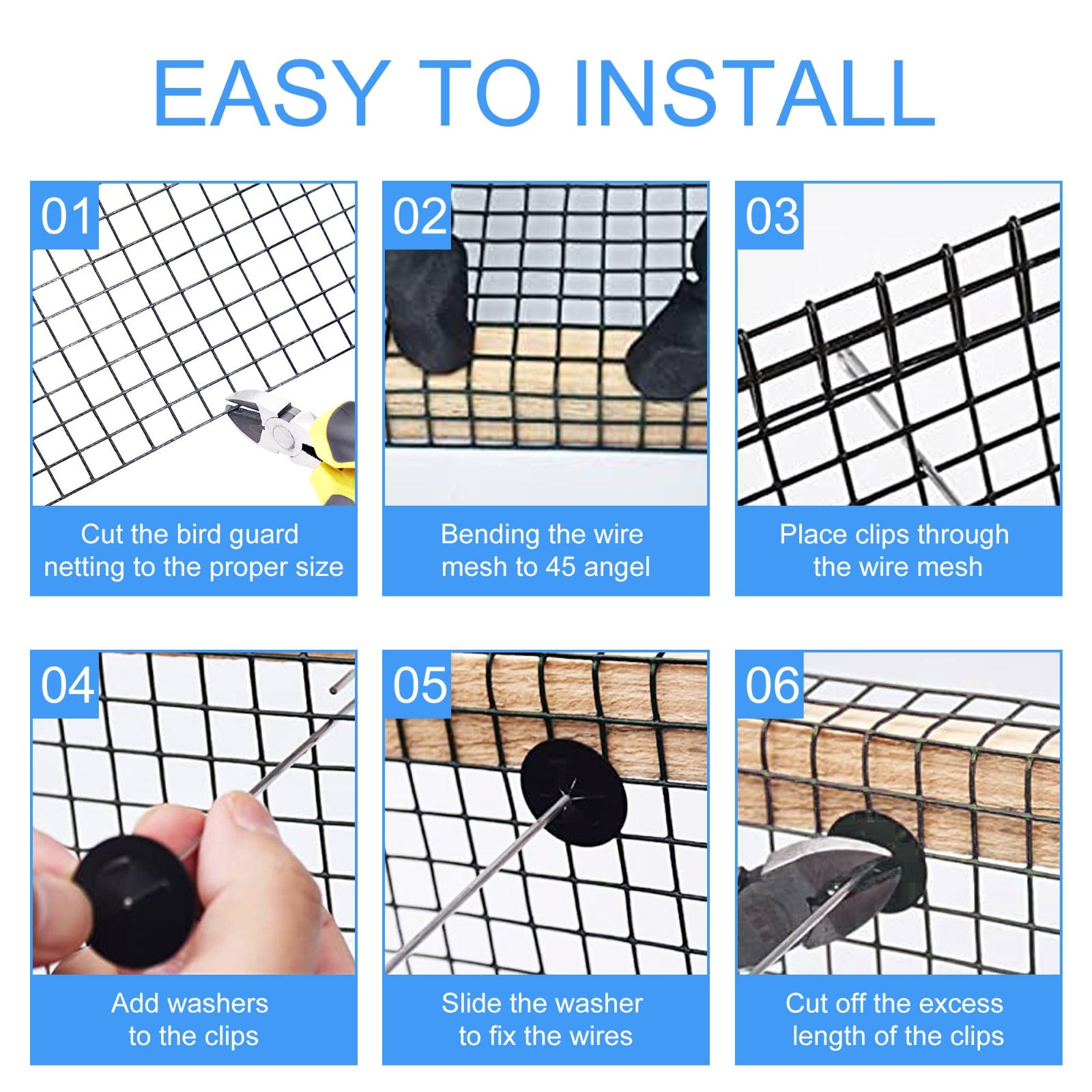 EASY TO INSTALL

01

Cut the bird guard netting to the proper size

02

Bending the wire mesh to 45 angel

03

Place clips through the wire mesh

04

Add washers to the clips

05

Slide the washer to fix the wires

06

Cut off the excess length of the clips